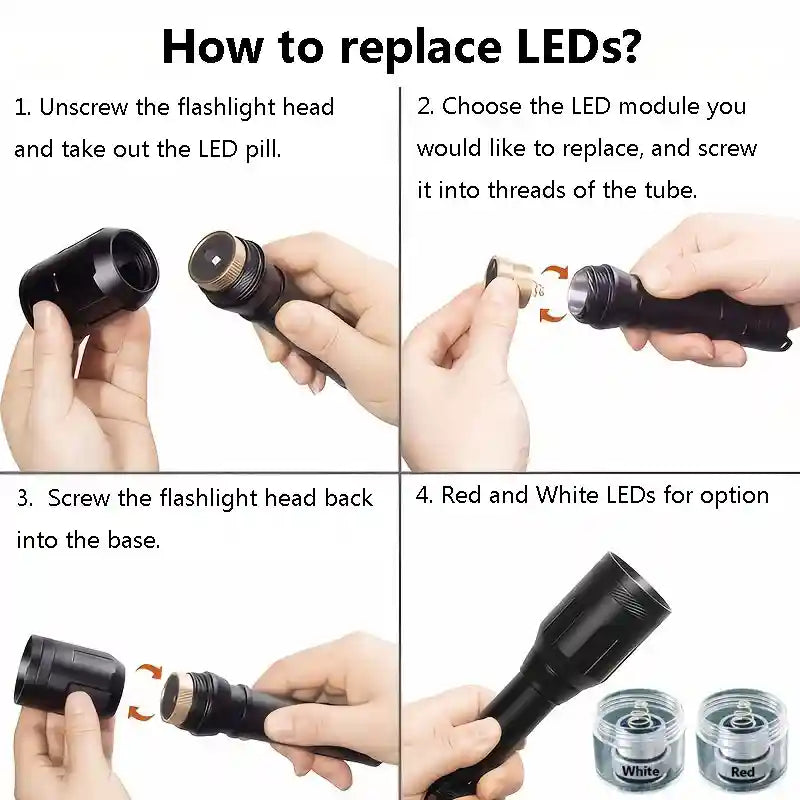 How to replace LEDs?

1. Unscrew the flashlight head and take out the LED pill.

2. Choose the LED module you would like to replace, and screw it into threads of the tube.

3. Screw the flashlight head back into the base.

4. Red and White LEDs for option

White

Red