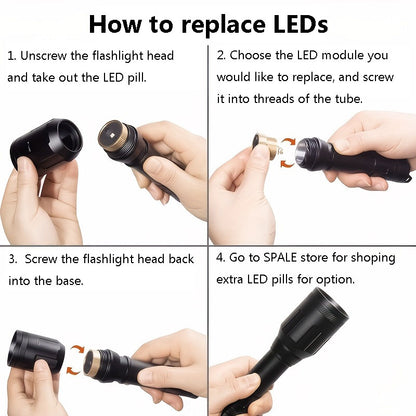 How to replace LEDs

1. Unscrew the flashlight head and take out the LED pill.

2. Choose the LED module you would like to replace, and screw it into threads of the tube.

3. Screw the flashlight head back into the base.

4. Go to SPALE store for shoping extra LED pills for option.