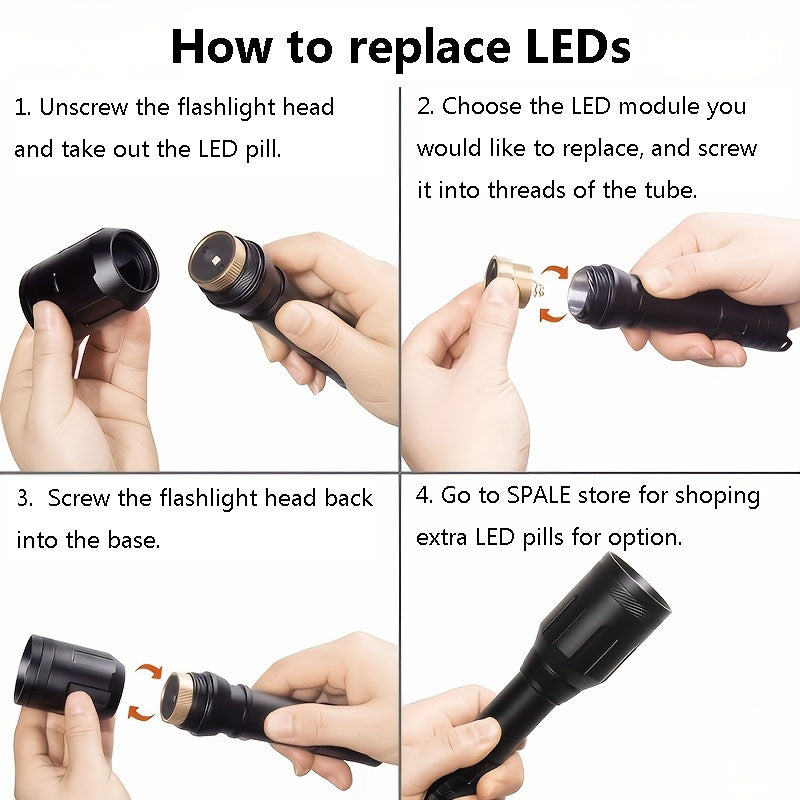 How to replace LEDs

1. Unscrew the flashlight head and take out the LED pill.

2. Choose the LED module you would like to replace, and screw it into threads of the tube.

3. Screw the flashlight head back into the base.

4. Go to SPALE store for shoping extra LED pills for option.